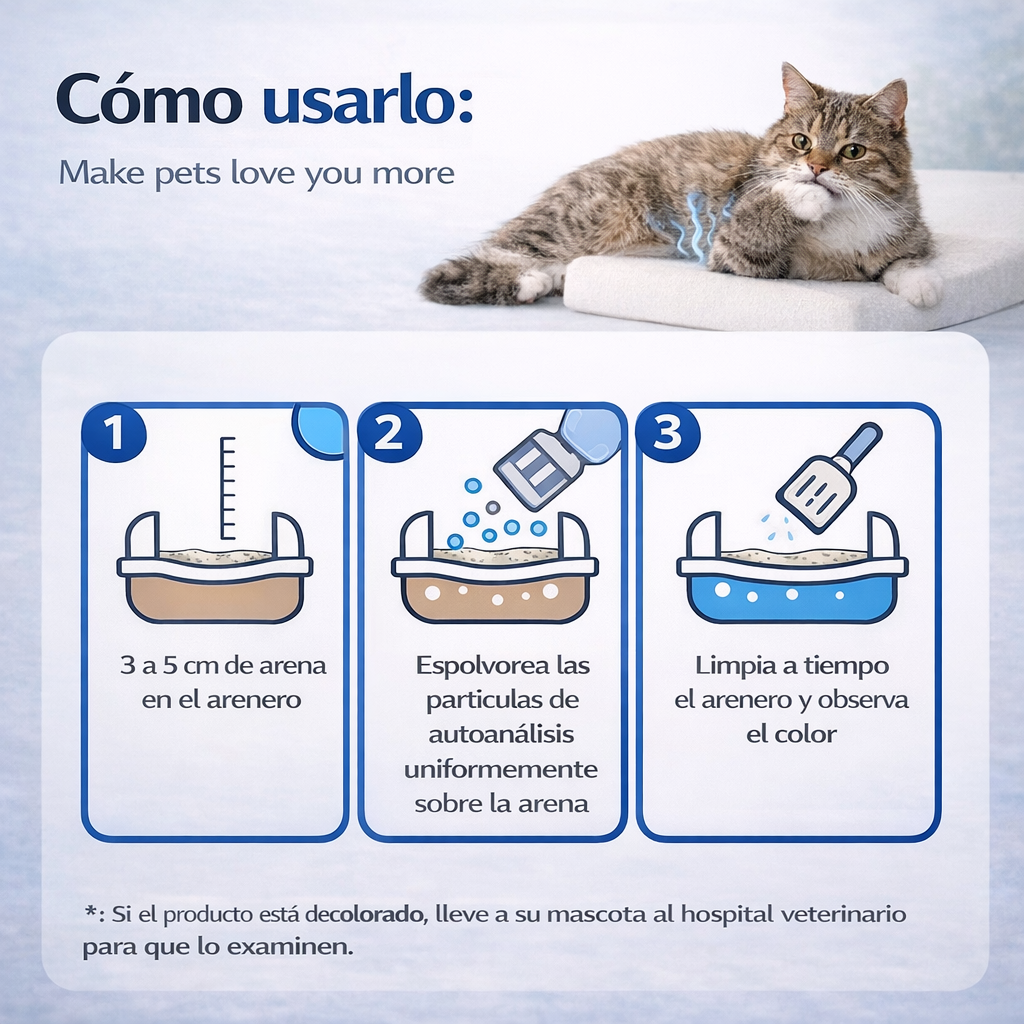 Cómo usarlo:

Make pets love you more

1

3 a 5 cm de arena en el arenero

2

Espolvorea las particulas de autoanálisis uniformemente sobre la arena

3

Limpia a tiempo el arenero y observa el color

*: Si el producto está decolorado, lleve a su mascota al hospital veterinario para que lo examinen.