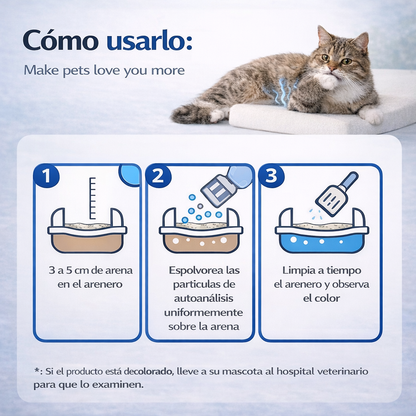 Cómo usarlo:

Make pets love you more

1

3 a 5 cm de arena en el arenero

2

Espolvorea las particulas de autoanálisis uniformemente sobre la arena

3

Limpia a tiempo el arenero y observa el color

*: Si el producto está decolorado, lleve a su mascota al hospital veterinario para que lo examinen.